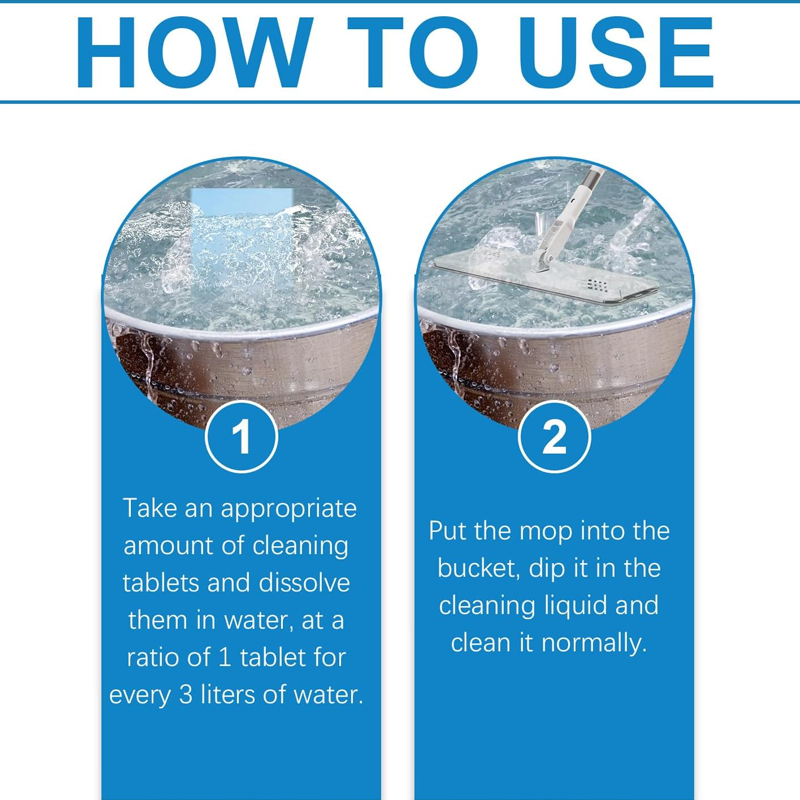 HOW TO USE

1

Take an appropriate amount of cleaning tablets and dissolve them in water, at a ratio of 1 tablet for every 3 liters of water.

2

Put the mop into the bucket, dip it in the cleaning liquid and clean it normally.