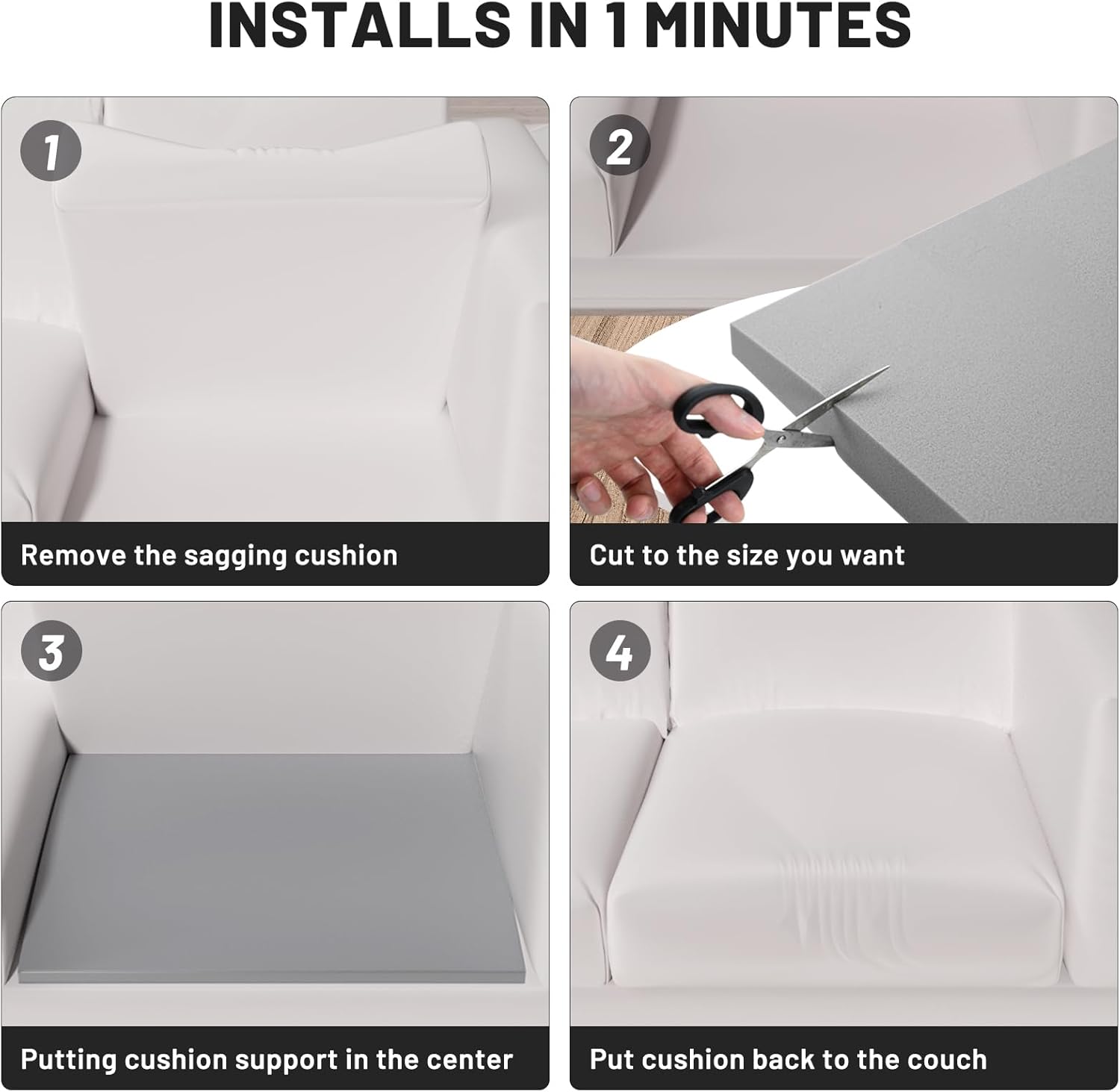 INSTALLS IN 1 MINUTES

1

Remove the sagging cushion

2

Cut to the size you want

3

Putting cushion support in the center

4

Put cushion back to the couch