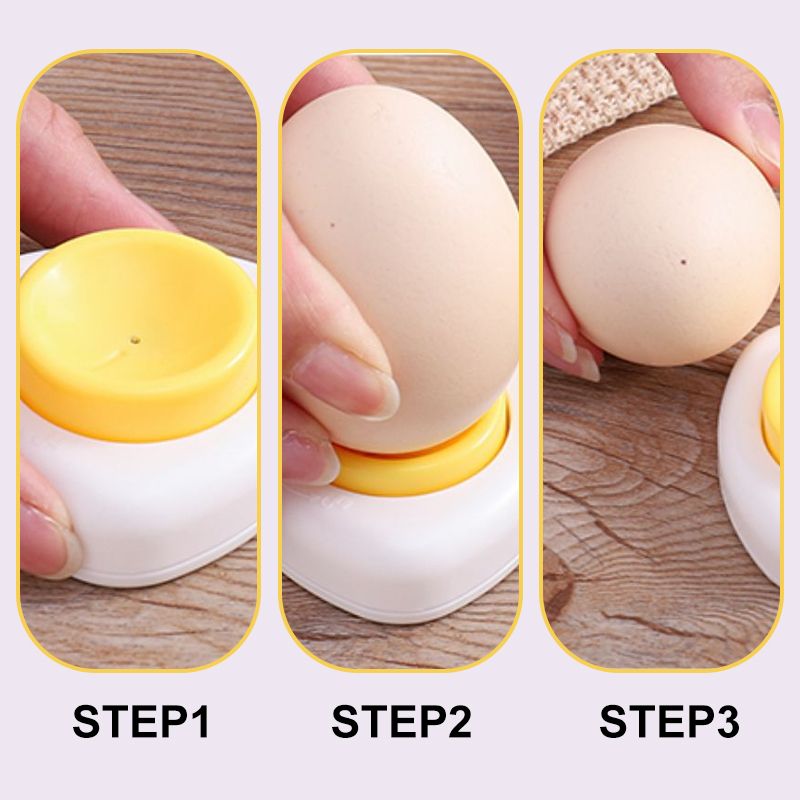 STEP1

STEP2

STEP3