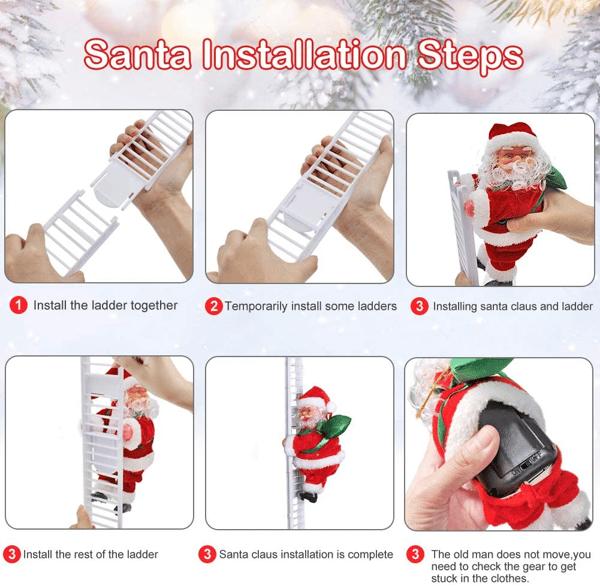 Santa Installation Steps

1 Install the ladder together

2 Temporarily install some ladders

3 Installing santa claus and ladder

3 Install the rest of the ladder

3 Santa claus installation is complete

3 The old man does not move,you need to check the gear to get stuck in the clothes.