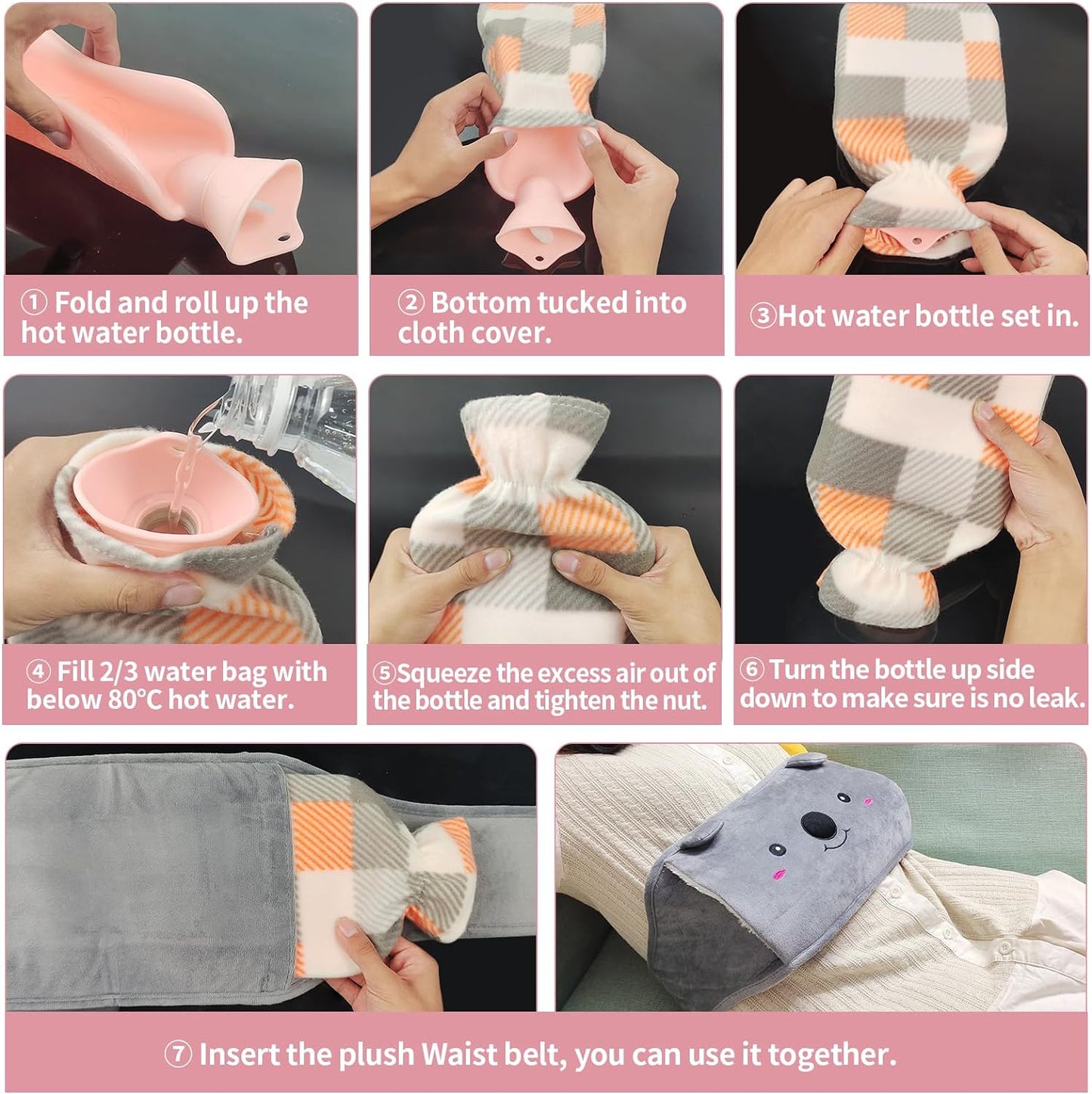 ① Fold and roll up the hot water bottle.

② Bottom tucked into cloth cover.

③Hot water bottle set in.

④ Fill 2/3 water bag with below 80°C hot water.

⑤Squeeze the excess air out of the bottle and tighten the nut.

⑥ Turn the bottle up side down to make sure is no leak.

⑦ Insert the plush Waist belt, you can use it together.